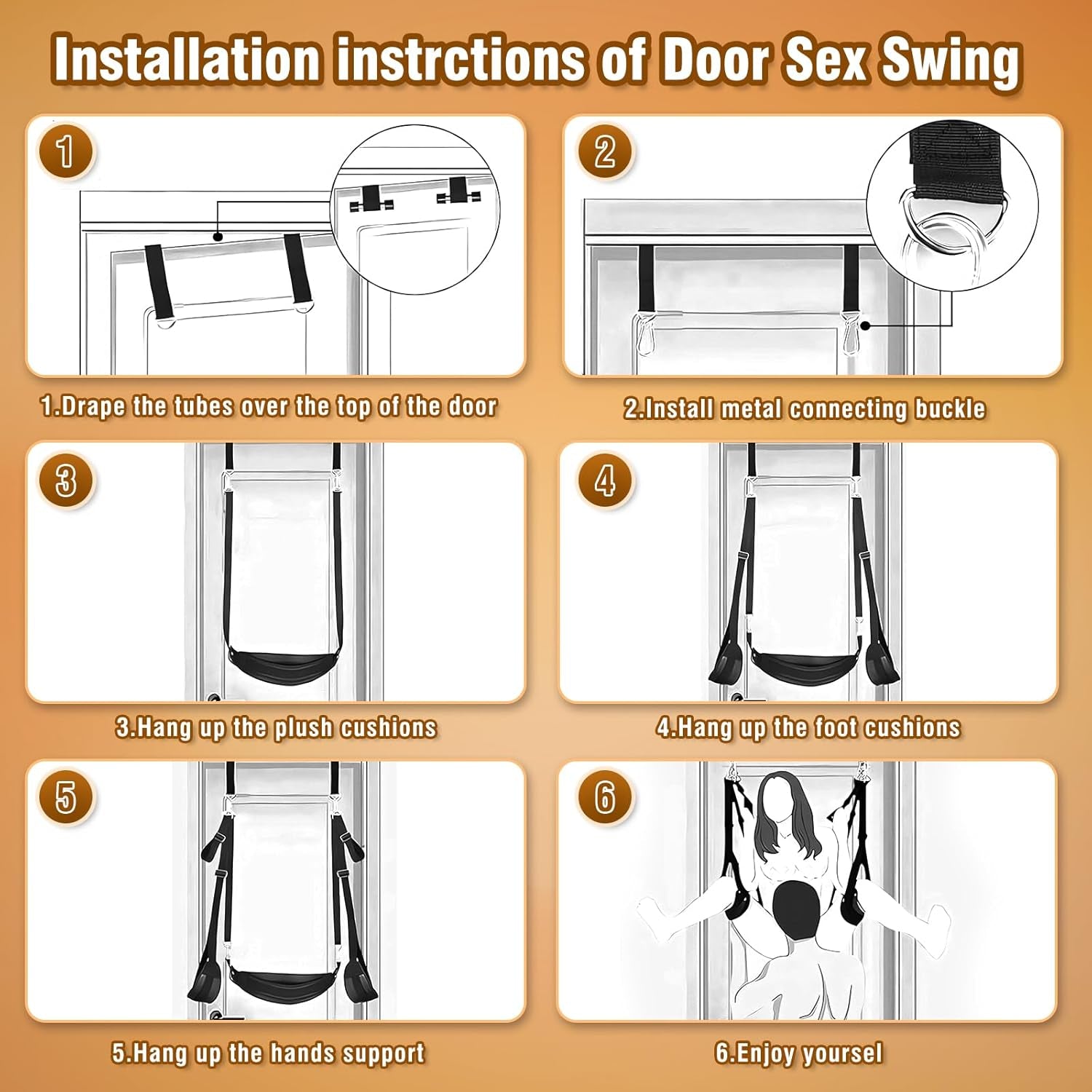 Installation instrctions of Door Sex Swing

1

1.Drape the tubes over the top of the door

2

2.Install metal connecting buckle

3

3.Hang up the plush cushions

4

4.Hang up the foot cushions

5

5.Hang up the hands support

6

6.Enjoy yoursel