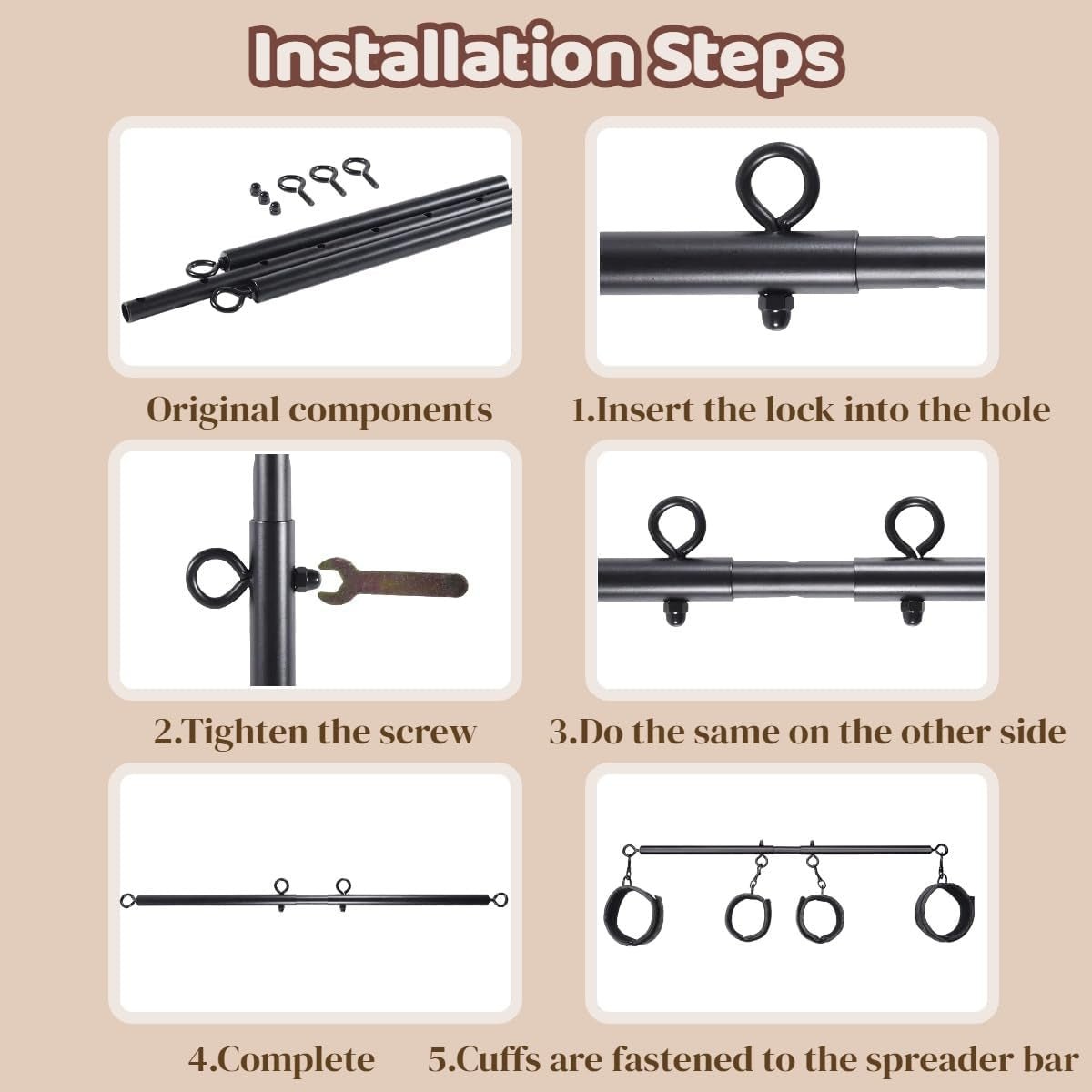 Installation Steps

Original components

1.Insert the lock into the hole

2.Tighten the screw

3.Do the same on the other side

4.Complete

5.Cuffs are fastened to the spreader bar