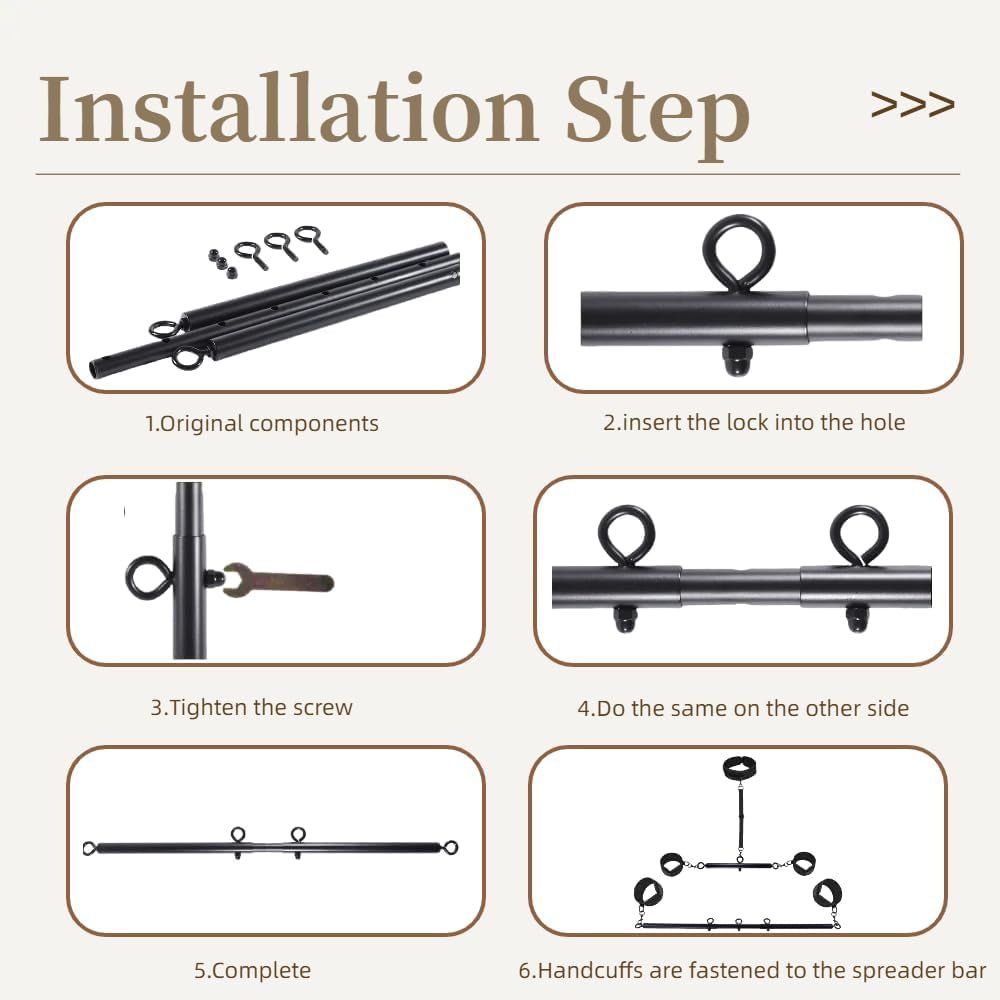 Installation Step >>>

1.Original components

2.insert the lock into the hole

3.Tighten the screw

4.Do the same on the other side

5.Complete

6.Handcuffs are fastened to the spreader bar