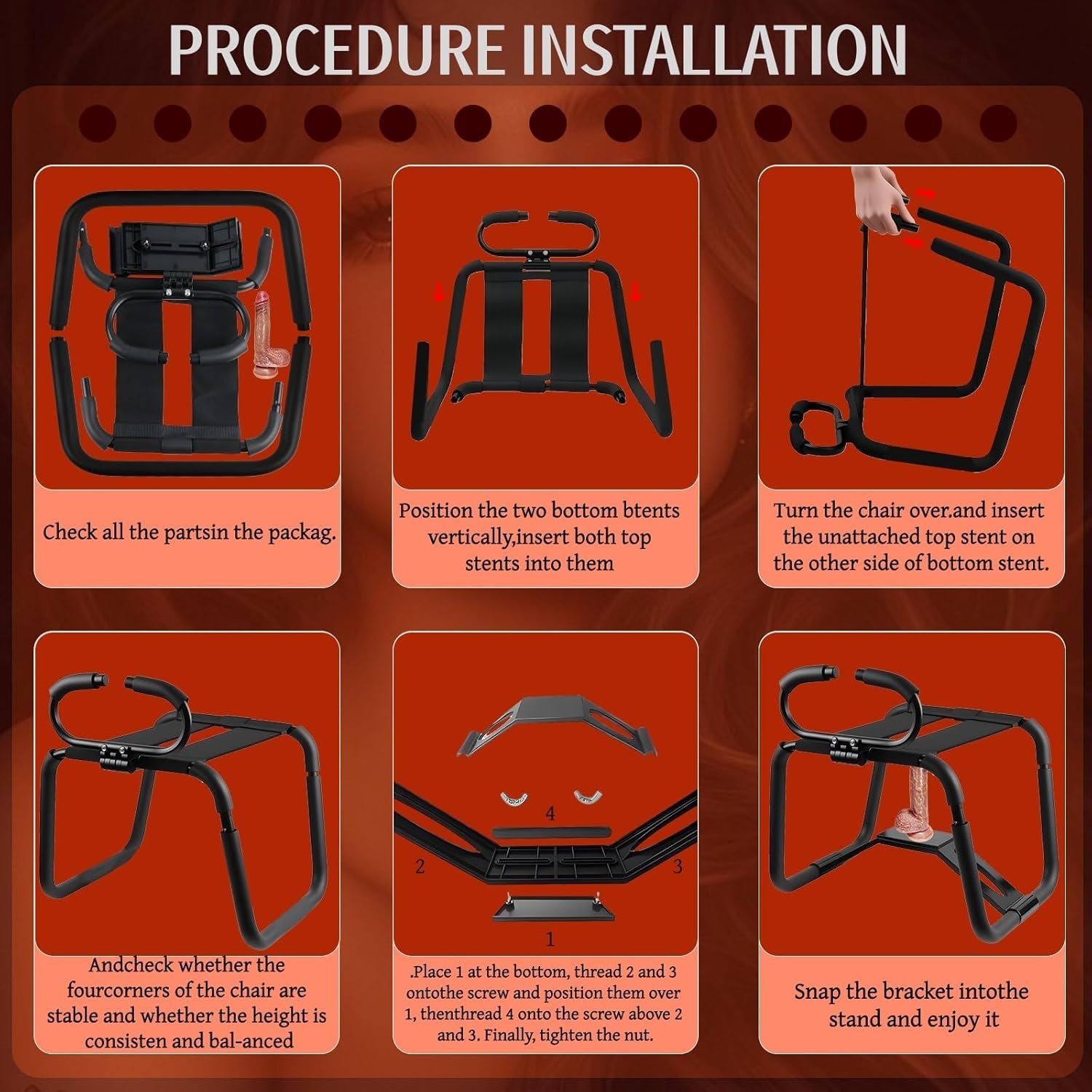 PROCEDURE INSTALLATION

Check all the partsin the packag.

Position the two bottom btents vertically,insert both top stents into them

Turn the chair over.and insert the unattached top stent on the other side of bottom stent.

Andcheck whether the fourcorners of the chair are stable and whether the height is consisten and bal-anced

4

2

3

1

.Place 1 at the bottom, thread 2 and 3 ontothe screw and position them over 1, thenthread 4 onto the screw above 2 and 3. Finally, tighten the nut.

Snap the bracket intothe stand and enjoy it