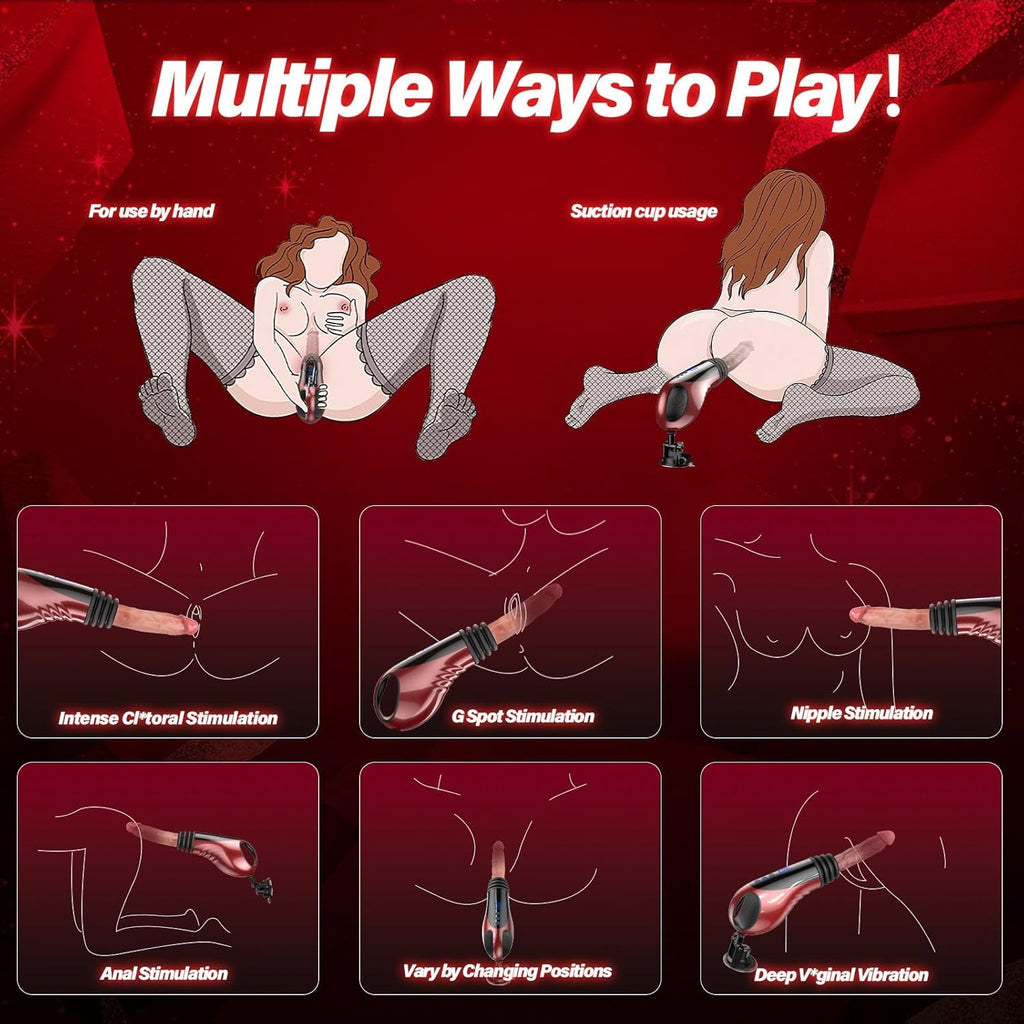 Multiple Ways to Play!

For use by hand

Suction cup usage

Intense Cl*toral Stimulation

G Spot Stimulation

Nipple Stimulation

Anal Stimulation

Vary by Changing Positions

Deep V*ginal Vibration