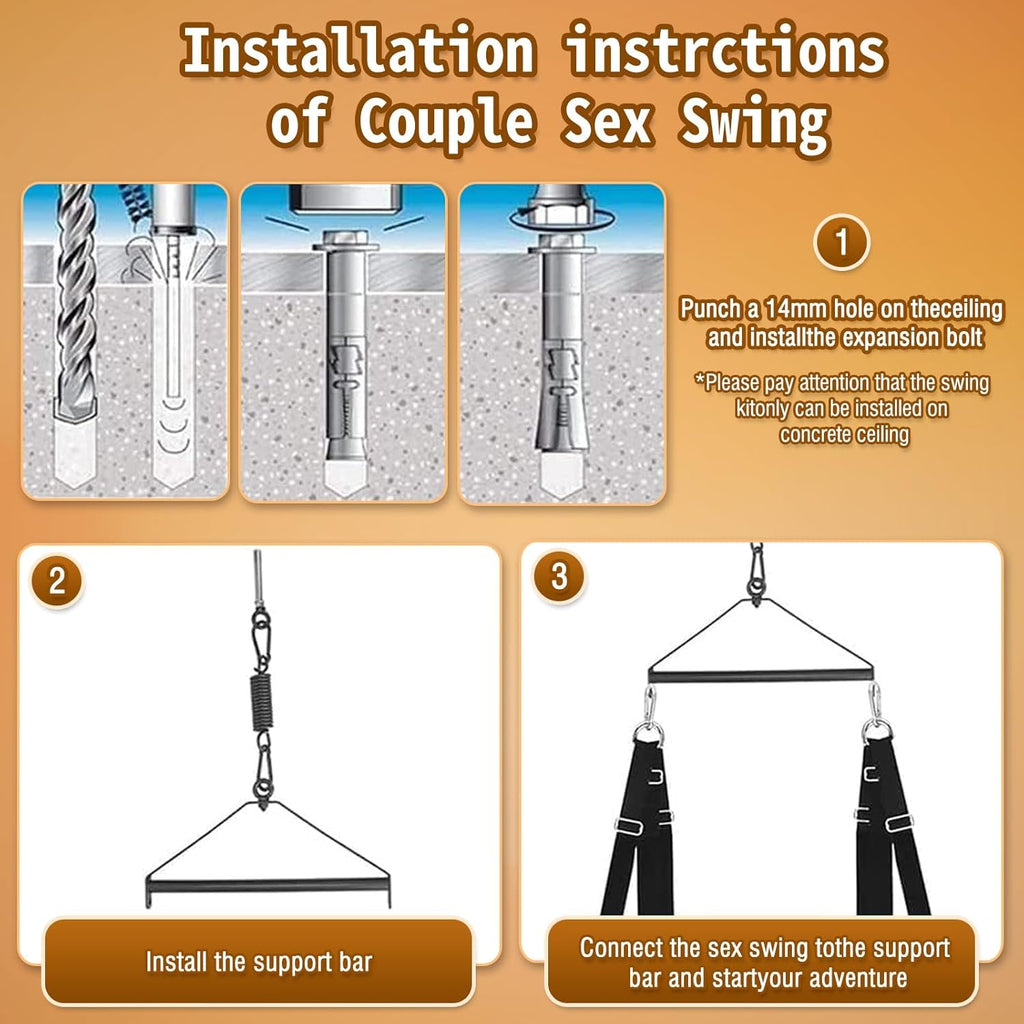 Installation instrctions of Couple Sex Swing

1

Punch a 14mm hole on theceiling and installthe expansion bolt

*Please pay attention that the swing kitonly can be installed on concrete ceiling

2

Install the support bar

3

Connect the sex swing tothe support bar and startyour adventure